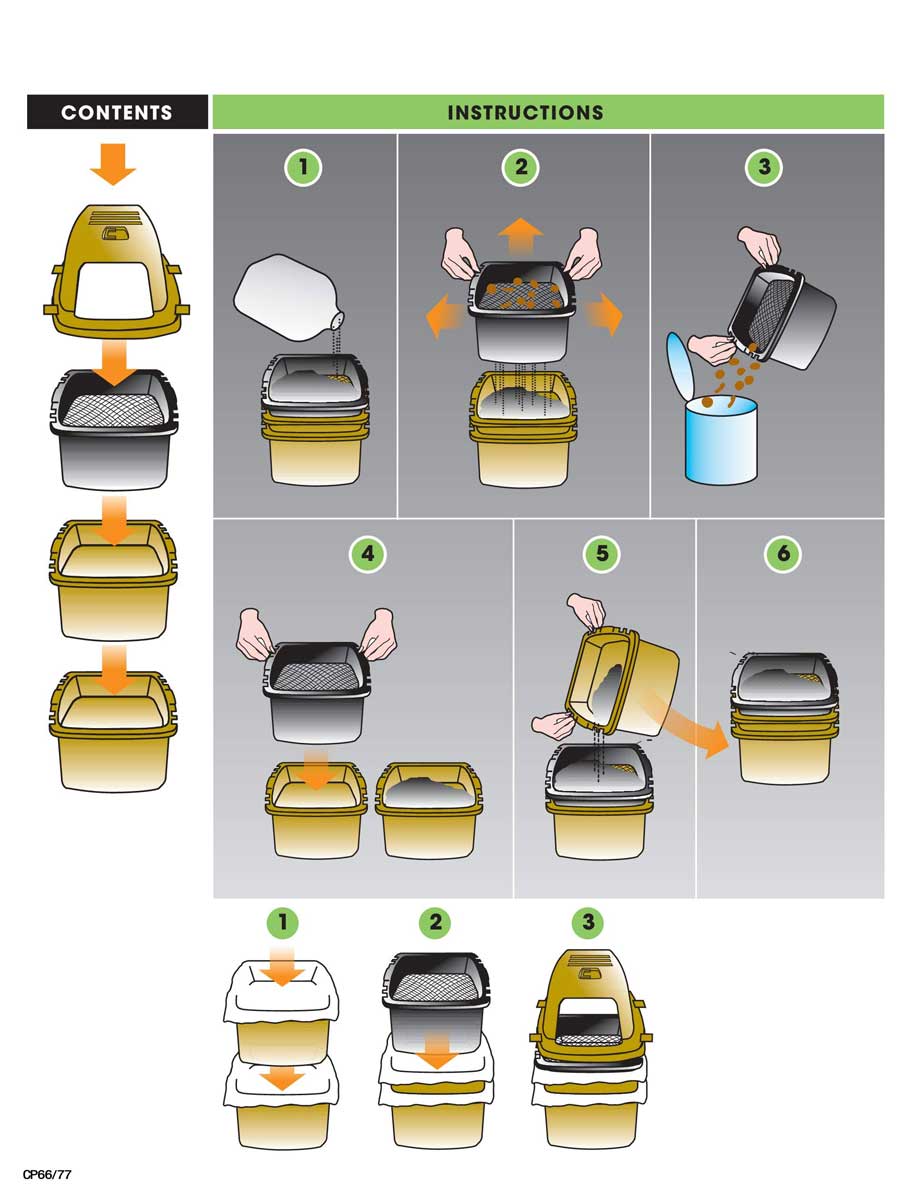 CONTENTS

INSTRUCTIONS

1

2

3

4

5

6

1

2

3

CP66/77