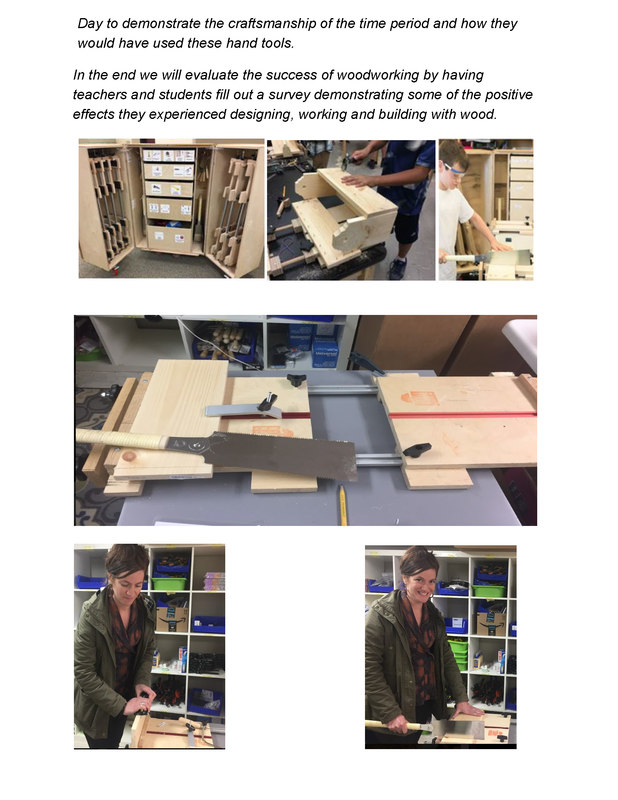 Day to demonstrate the craftsmanship of the time period and how they would have used these hand tools.

In the end we will evaluate the success of woodworking by having teachers and students fill out a survey demonstrating some of the positive effects they experienced designing, working and building with wood.